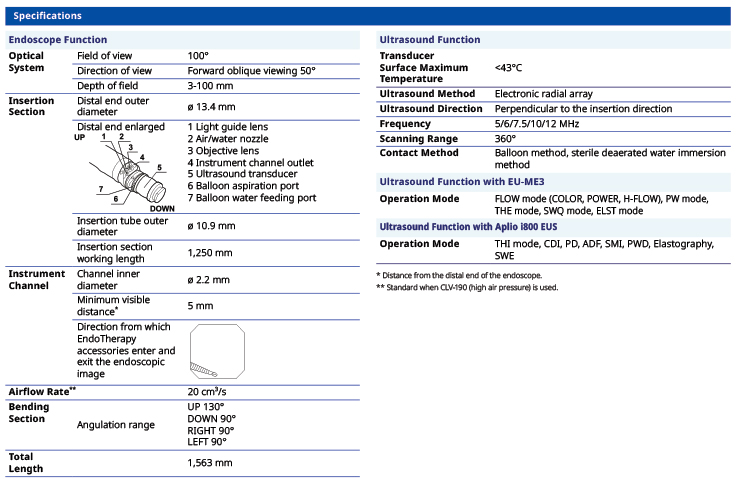 Specifications

Endoscope Function

| | | |
|---|---|---|
| Optical System | Field of view | 100° |
| | Direction of view | Forward oblique viewing 50° |
| | Depth of field | 3-100 mm |
| Insertion Section | Distal end outer diameter | ø 13.4 mm |
| | Distal end enlarged UP 1 2 3 4 5 6 7 DOWN | 1 Light guide lens 2 Air/water nozzle 3 Objective lens 4 Instrument channel outlet 5 Ultrasound transducer 6 Balloon aspiration port 7 Balloon water feeding port |
| | Insertion tube outer diameter | ø 10.9 mm |
| | Insertion section working length | 1,250 mm |
| Instrument Channel | Channel inner diameter | ø 2.2 mm |
| | Minimum visible distance* | 5 mm |
| | Direction from which EndoTherapy accessories enter and exit the endoscopic image | |
| Airflow Rate** | | 20 cm³/s |
| Bending Section | Angulation range | UP 130° DOWN 90° RIGHT 90° LEFT 90° |
| Total Length | | 1,563 mm |

Ultrasound Function

| | |
|---|---|
| Transducer Surface Maximum Temperature | <43°C |
| Ultrasound Method | Electronic radial array |
| Ultrasound Direction | Perpendicular to the insertion direction |
| Frequency | 5/6/7.5/10/12 MHz |
| Scanning Range | 360° |
| Contact Method | Balloon method, sterile deaerated water immersion method |

Ultrasound Function with EU-ME3

| | |
|---|---|
| Operation Mode | FLOW mode (COLOR, POWER, H-FLOW), PW mode, THE mode, SWQ mode, ELST mode |

Ultrasound Function with Aplio i800 EUS

| | |
|---|---|
| Operation Mode | THI mode, CDI, PD, ADF, SMI, PWD, Elastography, SWE |

* Distance from the distal end of the endoscope.
** Standard when CLV-190 (high air pressure) is used.